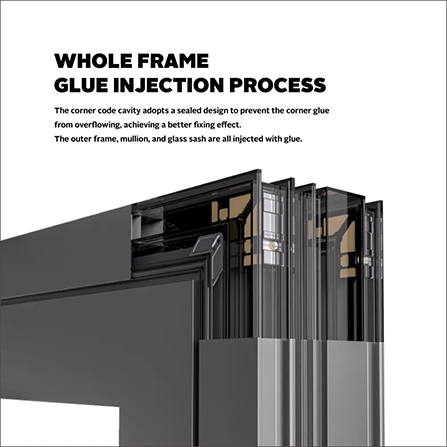 WHOLE FRAME
GLUE INJECTION PROCESS

The corner code cavity adopts a sealed design to prevent the corner glue from overflowing, achieving a better fixing effect.
The outer frame, mullion, and glass sash are all injected with glue.